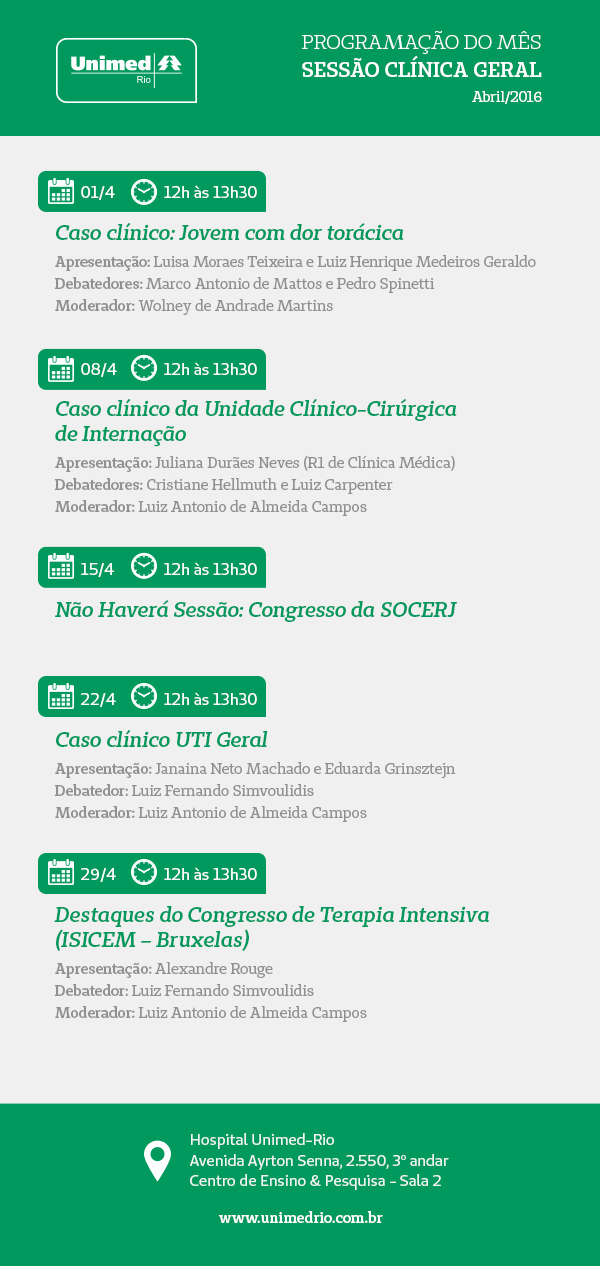 Unimed Rio

PROGRAMAÇÃO DO MÊS
SESSÃO CLÍNICA GERAL
Abril/2016

01/4 12h às 13h30

Caso clínico: Jovem com dor torácica

Apresentação: Luisa Moraes Teixeira e Luiz Henrique Medeiros Geraldo
Debatedores: Marco Antonio de Mattos e Pedro Spinetti
Moderador: Wolney de Andrade Martins

08/4 12h às 13h30

Caso clínico da Unidade Clínico-Cirúrgica de Internação

Apresentação: Juliana Durães Neves (R1 de Clínica Médica)
Debatedores: Cristiane Hellmuth e Luiz Carpenter
Moderador: Luiz Antonio de Almeida Campos

15/4 12h às 13h30

Não Haverá Sessão: Congresso da SOCERJ

22/4 12h às 13h30

Caso clínico UTI Geral

Apresentação: Janaina Neto Machado e Eduarda Grinsztejn
Debatedor: Luiz Fernando Simvoulidis
Moderador: Luiz Antonio de Almeida Campos

29/4 12h às 13h30

Destaques do Congresso de Terapia Intensiva (ISICEM – Bruxelas)

Apresentação: Alexandre Rouge
Debatedor: Luiz Fernando Simvoulidis
Moderador: Luiz Antonio de Almeida Campos

Hospital Unimed-Rio
Avenida Ayrton Senna, 2.550, 3º andar
Centro de Ensino & Pesquisa - Sala 2

www.unimedrio.com.br