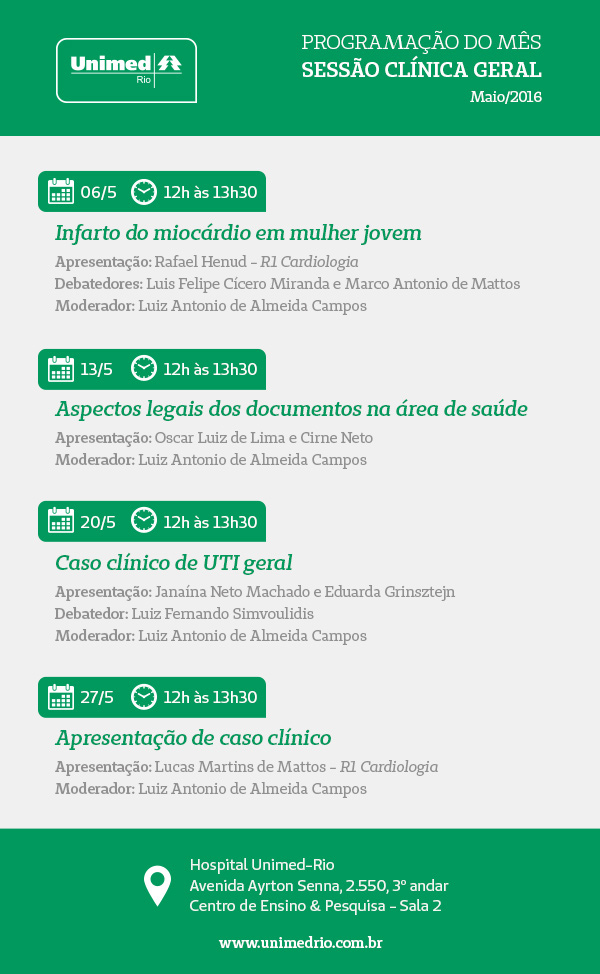 Unimed
Rio

PROGRAMAÇÃO DO MÊS
SESSÃO CLÍNICA GERAL
Maio/2016

06/5 12h às 13h30

Infarto do miocárdio em mulher jovem

Apresentação: Rafael Henud - R1 Cardiologia
Debatedores: Luis Felipe Cícero Miranda e Marco Antonio de Mattos
Moderador: Luiz Antonio de Almeida Campos

13/5 12h às 13h30

Aspectos legais dos documentos na área de saúde

Apresentação: Oscar Luiz de Lima e Cirne Neto
Moderador: Luiz Antonio de Almeida Campos

20/5 12h às 13h30

Caso clínico de UTI geral

Apresentação: Janaína Neto Machado e Eduarda Grinsztejn
Debatedor: Luiz Fernando Simvoulidis
Moderador: Luiz Antonio de Almeida Campos

27/5 12h às 13h30

Apresentação de caso clínico

Apresentação: Lucas Martins de Mattos - R1 Cardiologia
Moderador: Luiz Antonio de Almeida Campos

Hospital Unimed-Rio
Avenida Ayrton Senna, 2.550, 3º andar
Centro de Ensino & Pesquisa - Sala 2

www.unimedrio.com.br