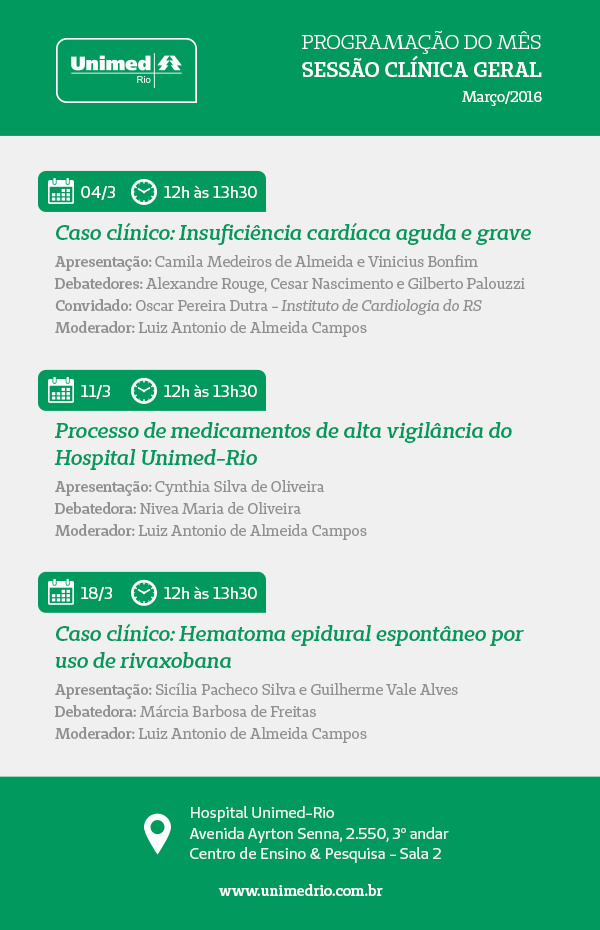 Unimed
Rio

PROGRAMAÇÃO DO MÊS
SESSÃO CLÍNICA GERAL
Março/2016

04/3 12h às 13h30

Caso clínico: Insuficiência cardíaca aguda e grave

Apresentação: Camila Medeiros de Almeida e Vinicius Bonfim
Debatedores: Alexandre Rouge, Cesar Nascimento e Gilberto Palouzzi
Convidado: Oscar Pereira Dutra - Instituto de Cardiologia do RS
Moderador: Luiz Antonio de Almeida Campos

11/3 12h às 13h30

Processo de medicamentos de alta vigilância do Hospital Unimed-Rio

Apresentação: Cynthia Silva de Oliveira
Debatedora: Nivea Maria de Oliveira
Moderador: Luiz Antonio de Almeida Campos

18/3 12h às 13h30

Caso clínico: Hematoma epidural espontâneo por uso de rivaxobana

Apresentação: Sicília Pacheco Silva e Guilherme Vale Alves
Debatedora: Márcia Barbosa de Freitas
Moderador: Luiz Antonio de Almeida Campos

Hospital Unimed-Rio
Avenida Ayrton Senna, 2.550, 3º andar
Centro de Ensino & Pesquisa - Sala 2

www.unimedrio.com.br