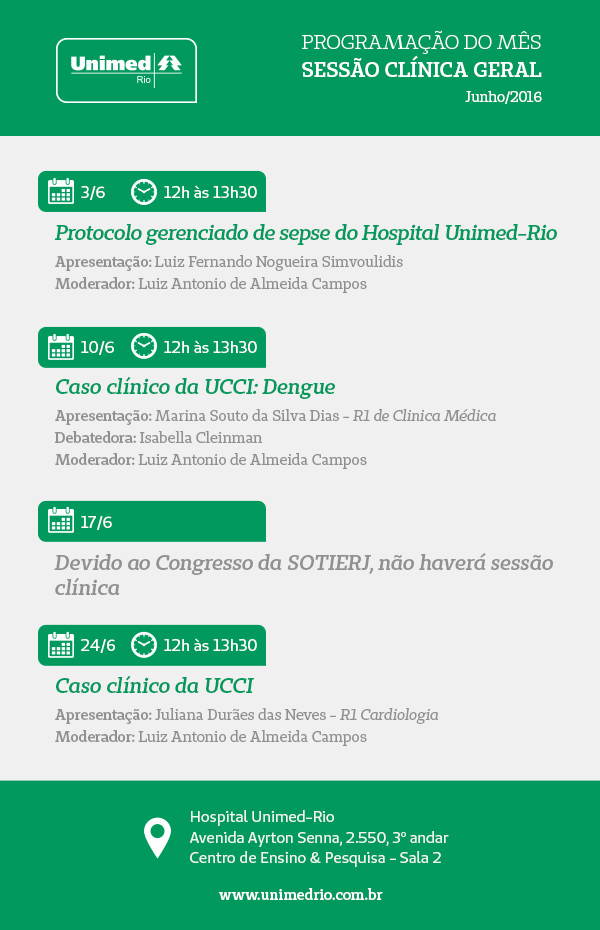 Unimed
Rio

PROGRAMAÇÃO DO MÊS
SESSÃO CLÍNICA GERAL
Junho/2016

3/6 12h às 13h30

Protocolo gerenciado de sepse do Hospital Unimed-Rio

Apresentação: Luiz Fernando Nogueira Simvoulidis
Moderador: Luiz Antonio de Almeida Campos

10/6 12h às 13h30

Caso clínico da UCCI: Dengue

Apresentação: Marina Souto da Silva Dias - R1 de Clinica Médica
Debatedora: Isabella Cleinman
Moderador: Luiz Antonio de Almeida Campos

17/6

Devido ao Congresso da SOTIERJ, não haverá sessão clínica

24/6 12h às 13h30

Caso clínico da UCCI

Apresentação: Juliana Durães das Neves - R1 Cardiologia
Moderador: Luiz Antonio de Almeida Campos

Hospital Unimed-Rio
Avenida Ayrton Senna, 2.550, 3º andar
Centro de Ensino & Pesquisa - Sala 2

www.unimedrio.com.br